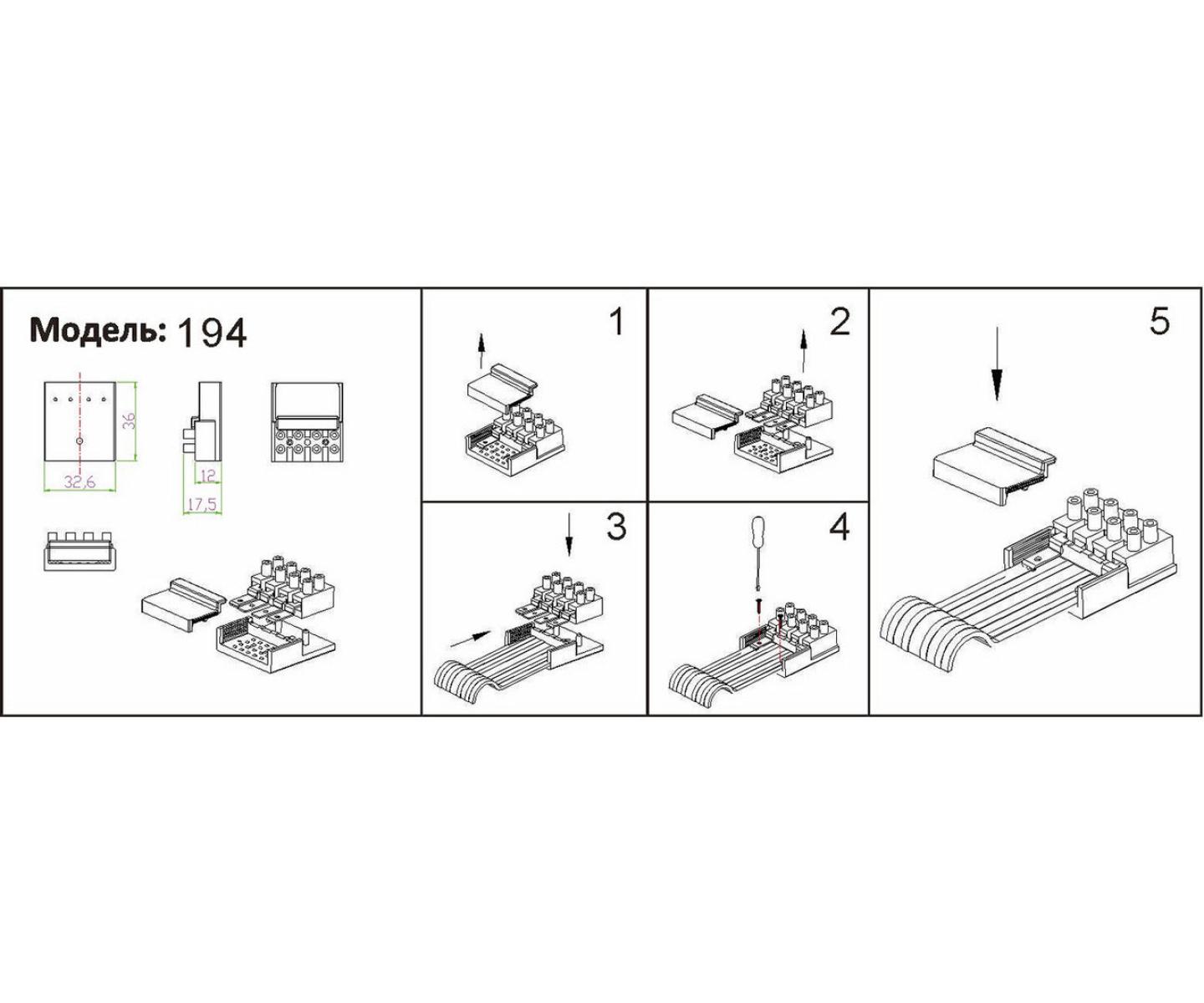 Модель: 194

36

32,6

12

17,5

1

2

3

4

5