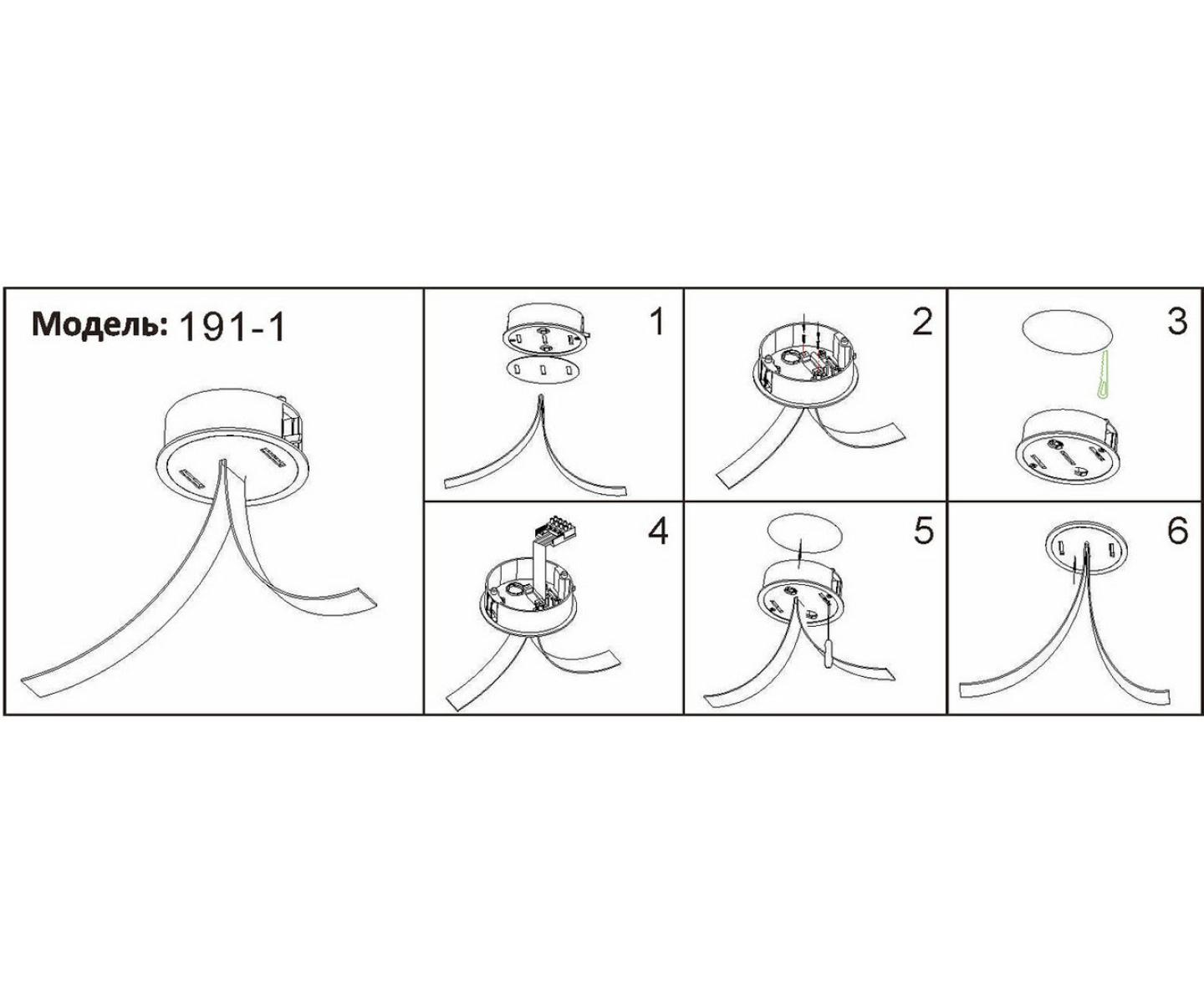 Модель: 191-1

1

2

3

4

5

6