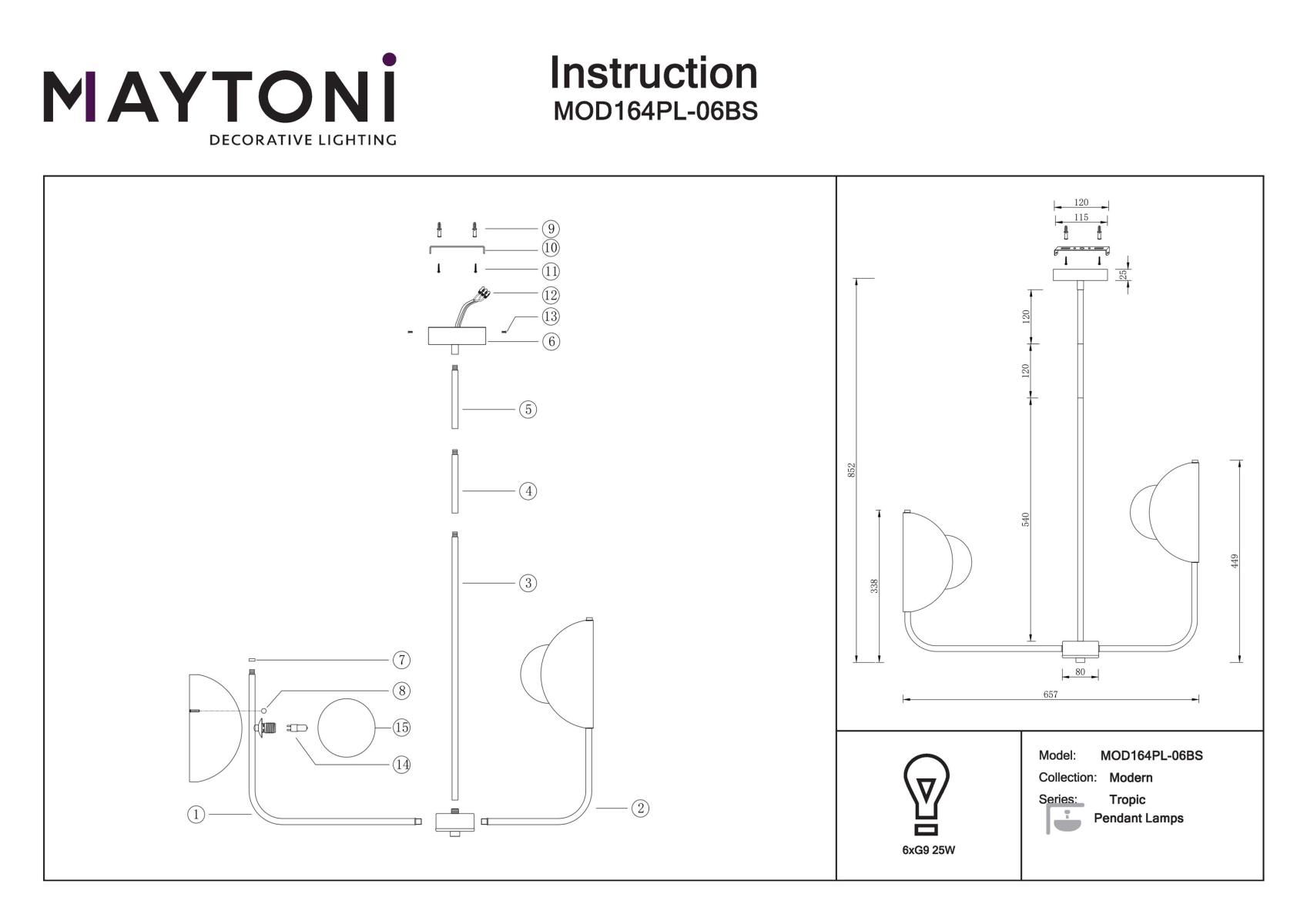 MAYTONI
DECORATIVE LIGHTING

Instruction
MOD164PL-06BS

9
10
11
12
13
6
5
4
3
7
8
15
14
1
2

120
115
25
120
120
852
540
338
449
80
657

6xG9 25W

Model: MOD164PL-06BS
Collection: Modern
Series: Tropic
Pendant Lamps