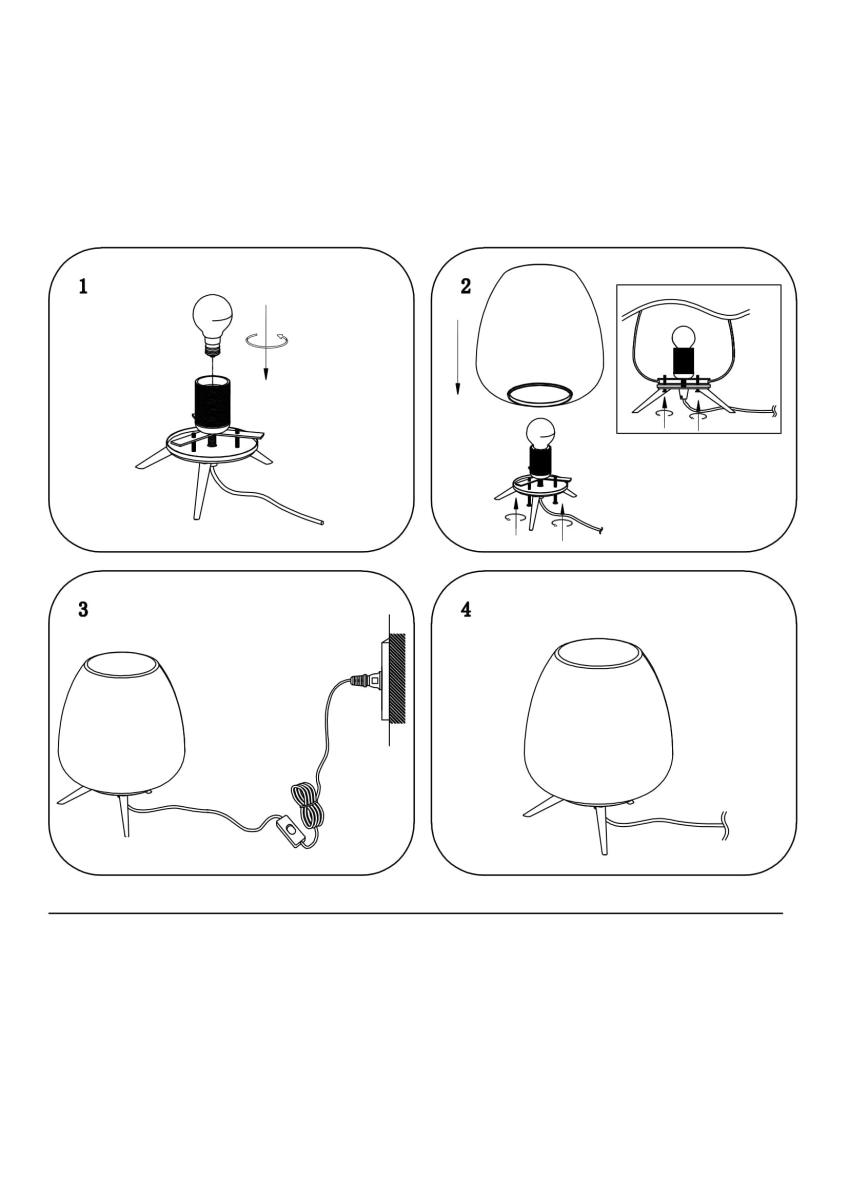 1

2

3

4