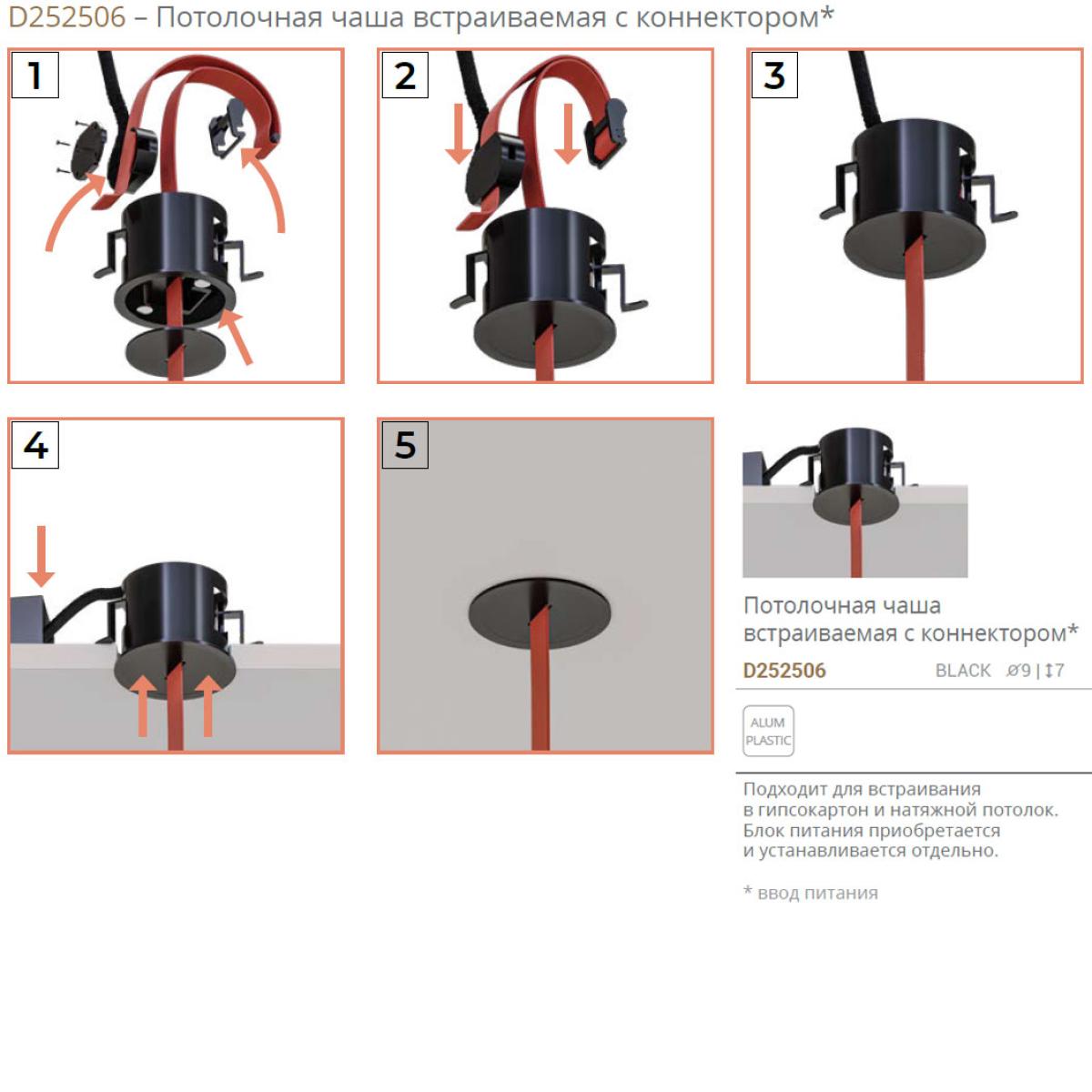 D252506 – Потолочная чаша встраиваемая с коннектором*

1

2

3

4

5

Потолочная чаша встраиваемая с коннектором*

D252506 BLACK ø9 | ↕7

ALUM PLASTIC

Подходит для встраивания в гипсокартон и натяжной потолок. Блок питания приобретается и устанавливается отдельно.

* ввод питания