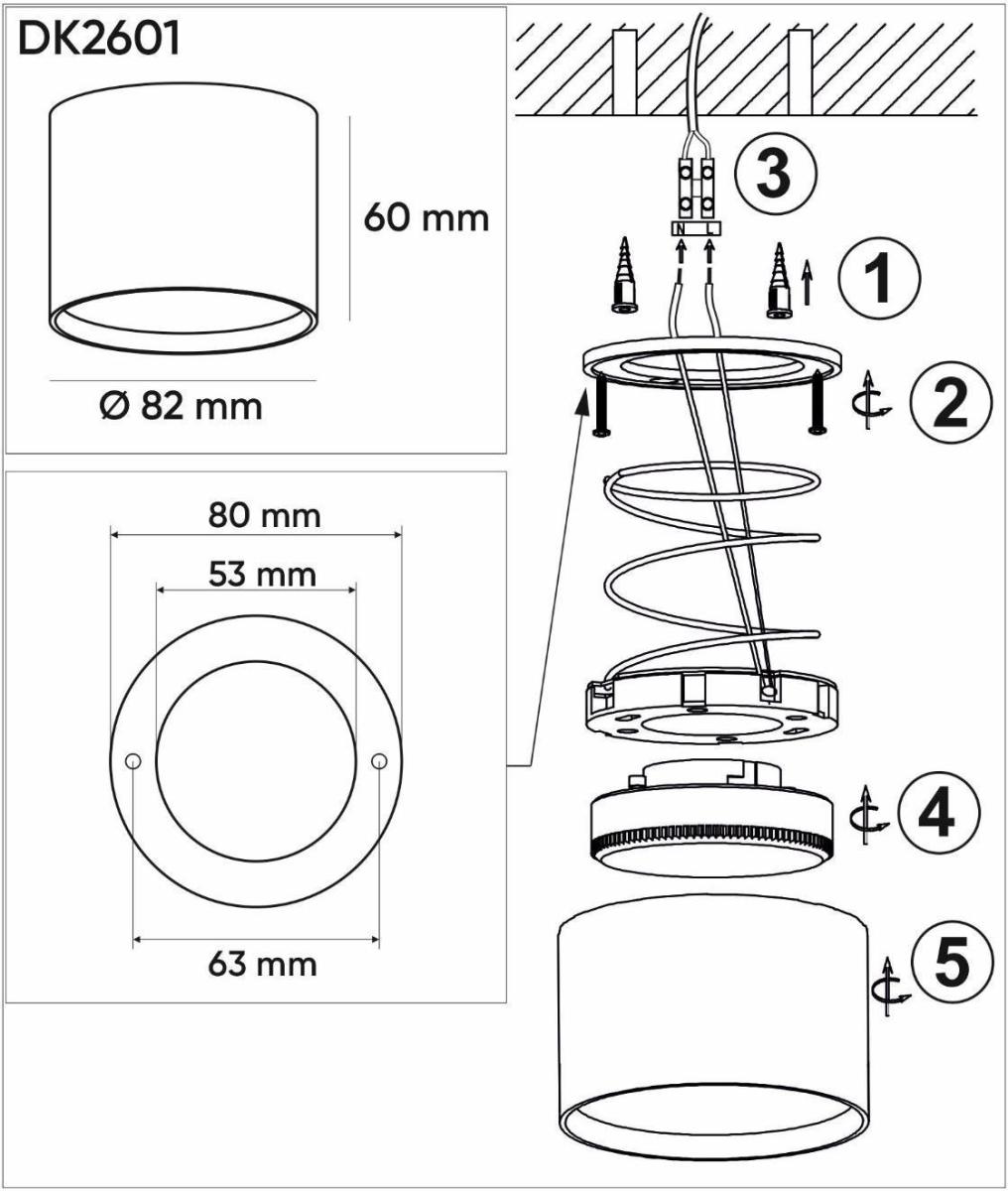 DK2601

60 mm

Ø 82 mm

80 mm

53 mm

63 mm

3

N L

1

2

4

5