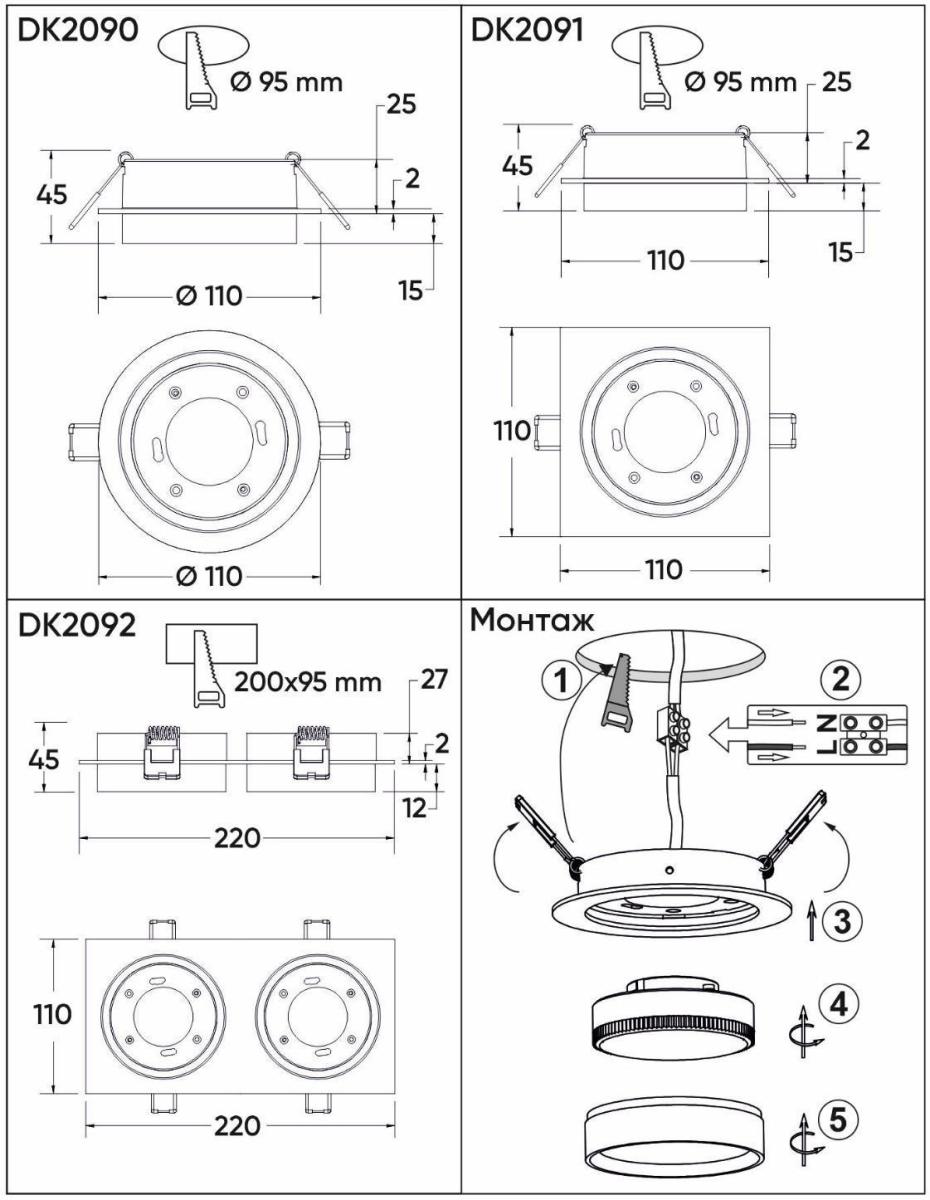 DK2090

Ø 95 mm

25

45

2

15

Ø 110

Ø 110

DK2091

Ø 95 mm

25

45

2

15

110

110

110

DK2092

200x95 mm

27

45

2

12

220

110

220

Монтаж

1

2

L

N

3

4

5